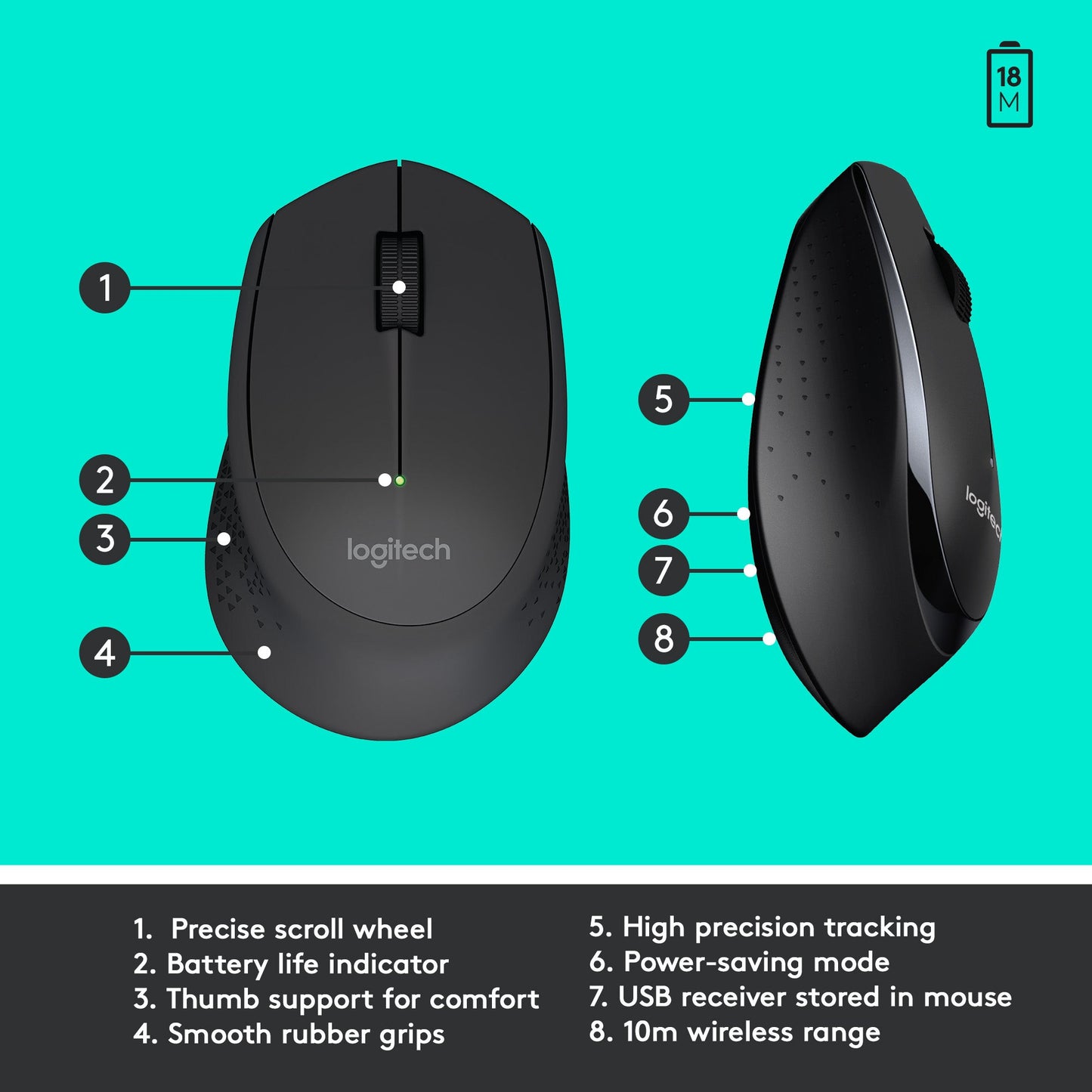 18
M

1

2

3

4

logitech

5

6

7

8

logitech

1. Precise scroll wheel
2. Battery life indicator
3. Thumb support for comfort
4. Smooth rubber grips

5. High precision tracking
6. Power-saving mode
7. USB receiver stored in mouse
8. 10m wireless range